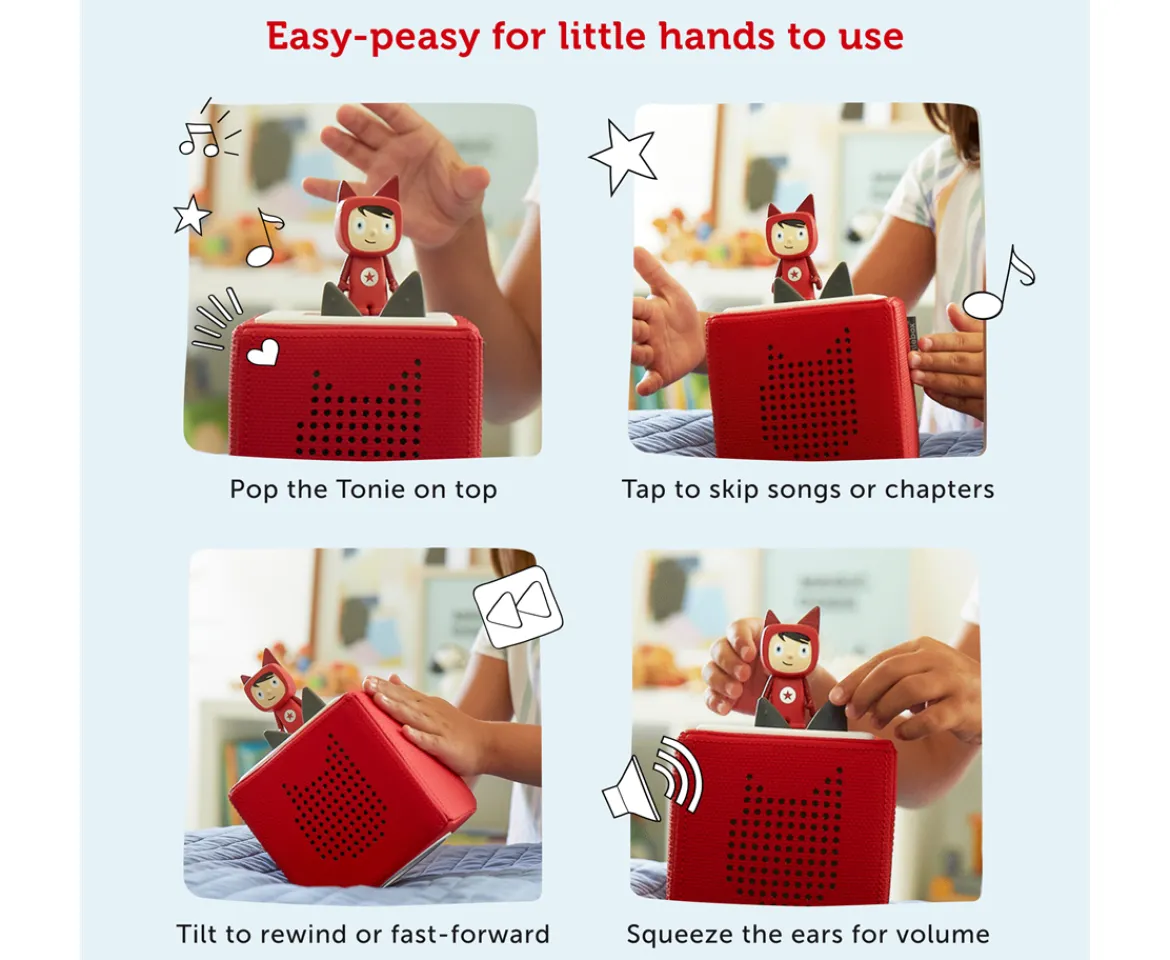 Easy-peasy for little hands to use

Pop the Tonie on top

Tap to skip songs or chapters

Tilt to rewind or fast-forward

Squeeze the ears for volume